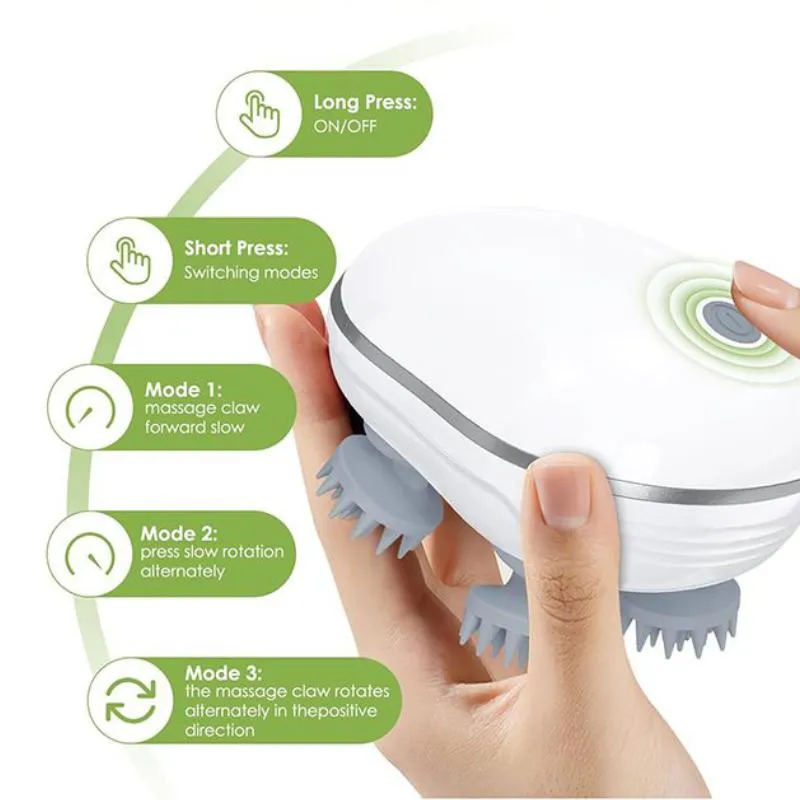 Long Press:
ON/OFF

Short Press:
Switching modes

Mode 1:
massage claw forward slow

Mode 2:
press slow rotation alternately

Mode 3:
the massage claw rotates alternately in thepositive direction